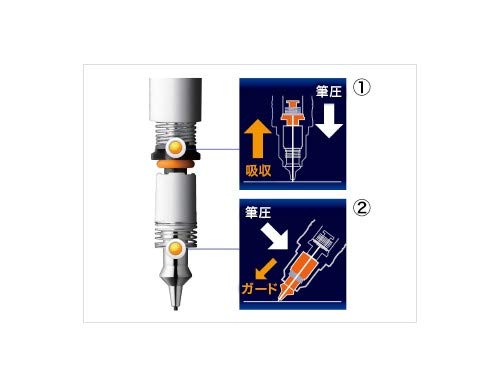 筆圧 ①

吸収

筆圧 ②

ガード