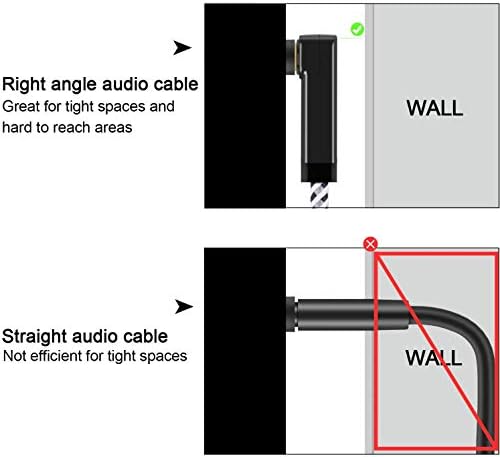 Right angle audio cable
Great for tight spaces and hard to reach areas

WALL

Straight audio cable
Not efficient for tight spaces

WALL