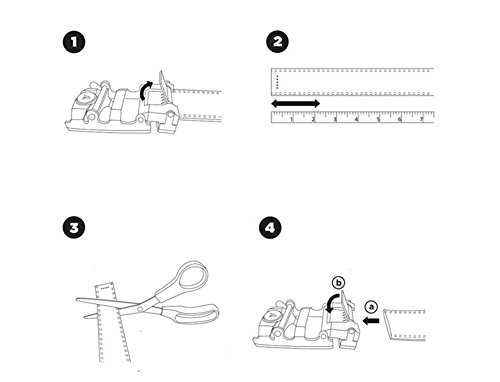 1

2

1 2 3 4 5 6 7

3

4

b

a