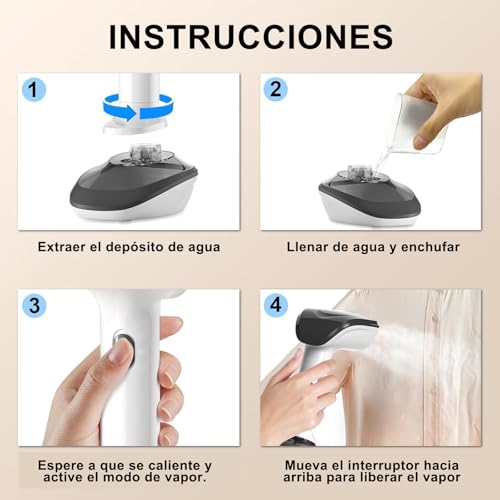 INSTRUCCIONES

1

Extraer el depósito de agua

2

Llenar de agua y enchufar

3

Espere a que se caliente y active el modo de vapor.

4

Mueva el interruptor hacia arriba para liberar el vapor