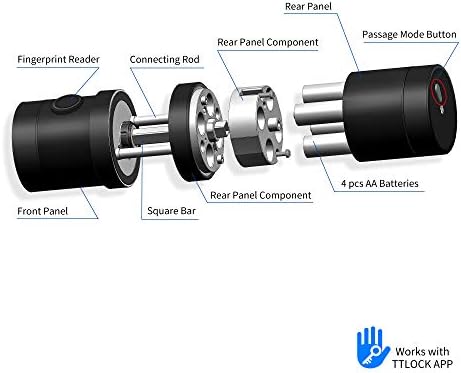 Rear Panel

Passage Mode Button

Rear Panel Component

Fingerprint Reader

Connecting Rod

4 pcs AA Batteries

Rear Panel Component

Front Panel

Square Bar

Works with TTLOCK APP