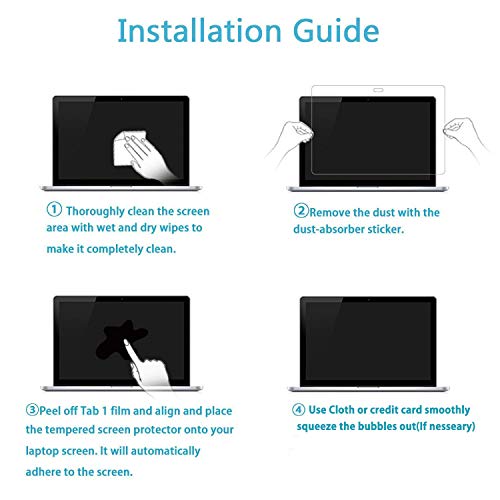 Installation Guide

① Thoroughly clean the screen area with wet and dry wipes to make it completely clean.

②Remove the dust with the dust-absorber sticker.

③Peel off Tab 1 film and align and place the tempered screen protector onto your laptop screen. It will automatically adhere to the screen.

④ Use Cloth or credit card smoothly squeeze the bubbles out(If nesseary)