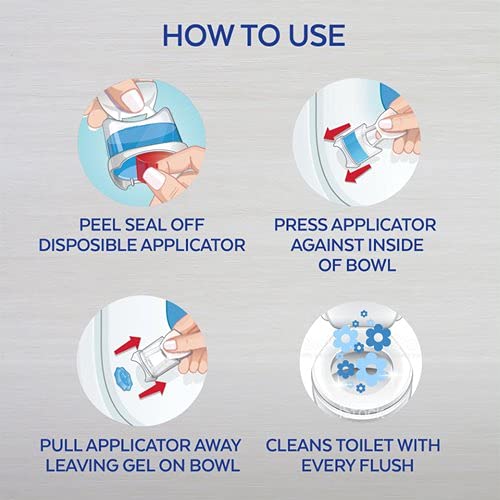 HOW TO USE

PEEL SEAL OFF DISPOSIBLE APPLICATOR

PRESS APPLICATOR AGAINST INSIDE OF BOWL

PULL APPLICATOR AWAY LEAVING GEL ON BOWL

CLEANS TOILET WITH EVERY FLUSH