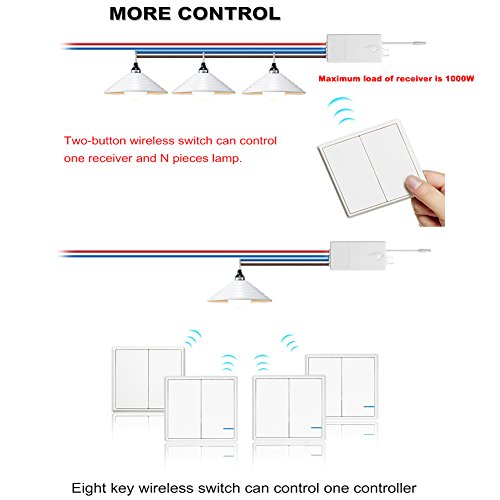 MORE CONTROL

Maximum load of receiver is 1000W

Two-button wireless switch can control one receiver and N pieces lamp.

Eight key wireless switch can control one controller