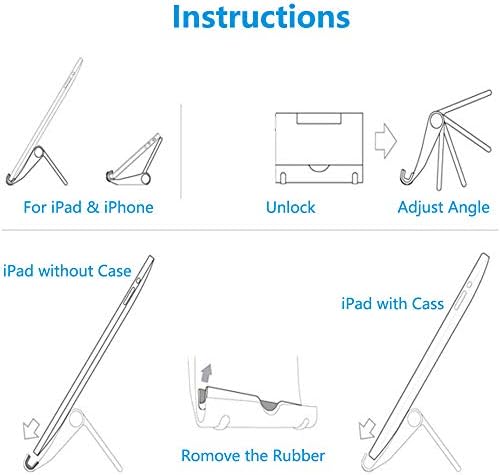 Instructions

For iPad & iPhone

Unlock

Adjust Angle

iPad without Case

iPad with Cass

Romove the Rubber