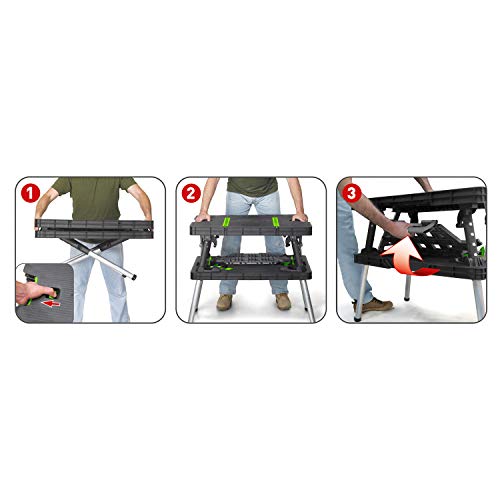 1

2

3