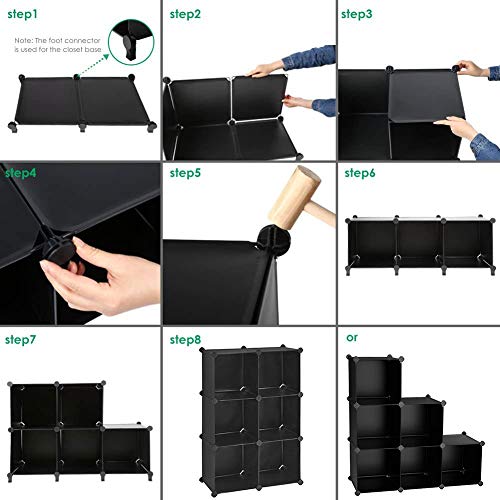 step1

Note: The foot connector is used for the closet base

step2

step3

step4

step5

step6

step7

step8

or