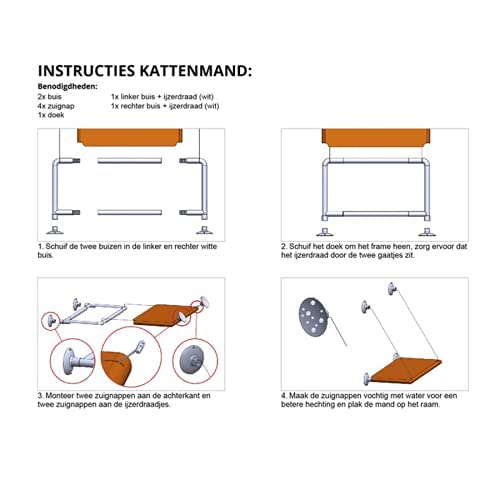 INSTRUCTIES KATTENMAND:

Benodigdheden:
2x buis
4x zuignap
1x doek

1x linker buis + ijzerdraad (wit)
1x rechter buis + ijzerdraad (wit)

1. Schuif de twee buizen in de linker en rechter witte buis.

2. Schuif het doek om het frame heen, zorg ervoor dat het ijzerdraad door de twee gaatjes zit.

3. Monteer twee zuignappen aan de achterkant en twee zuignappen aan de ijzerdraadjes.

4. Maak de zuignappen vochtig met water voor een betere hechting en plak de mand op het raam.