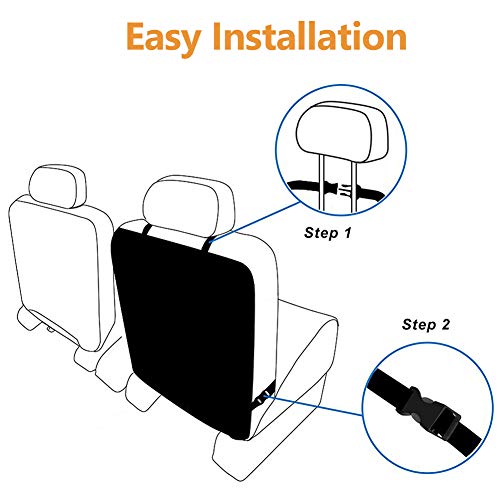 Easy Installation

Step 1

Step 2