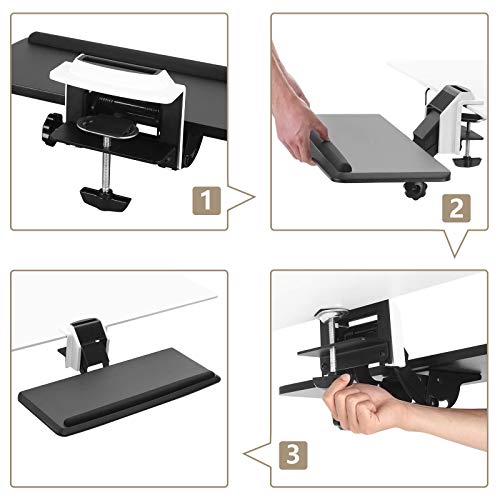 1

2

3