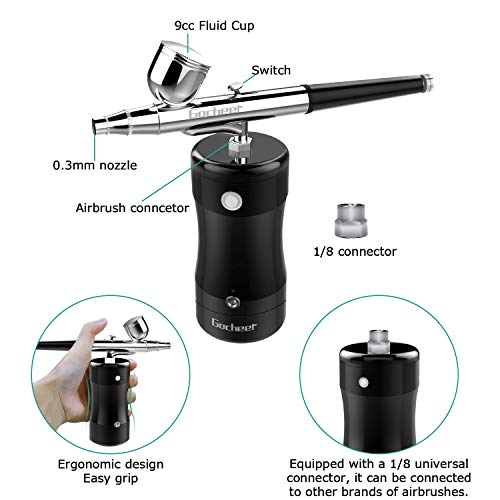 9cc Fluid Cup

Switch

Gocheer

0.3mm nozzle

Airbrush conncetor

1/8 connector

Gocheer

Ergonomic design
Easy grip

Equipped with a 1/8 universal connector, it can be connected to other brands of airbrushes.