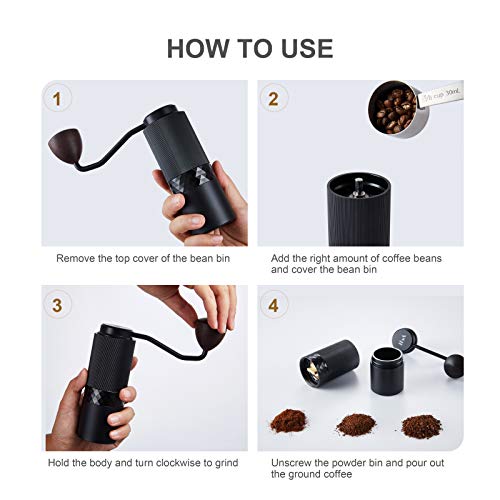 HOW TO USE

1

Remove the top cover of the bean bin

2

1/8 cup 30mL

Add the right amount of coffee beans and cover the bean bin

3

Hold the body and turn clockwise to grind

4

Unscrew the powder bin and pour out the ground coffee