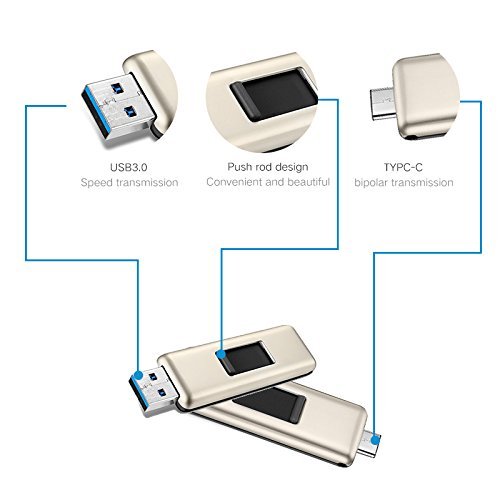 USB3.0
Speed transmission

Push rod design
Convenient and beautiful

TYPC-C
bipolar transmission