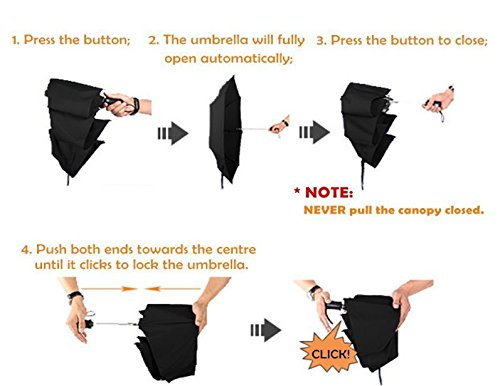 1. Press the button;

2. The umbrella will fully open automatically;

3. Press the button to close;

* NOTE:
NEVER pull the canopy closed.

4. Push both ends towards the centre until it clicks to lock the umbrella.

CLICK!