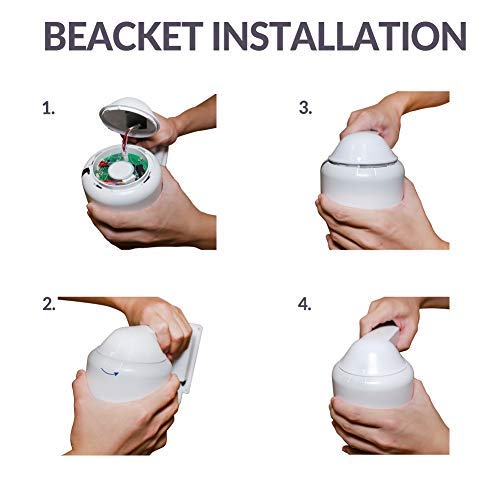 BEACKET INSTALLATION

1.

3.

2.

4.