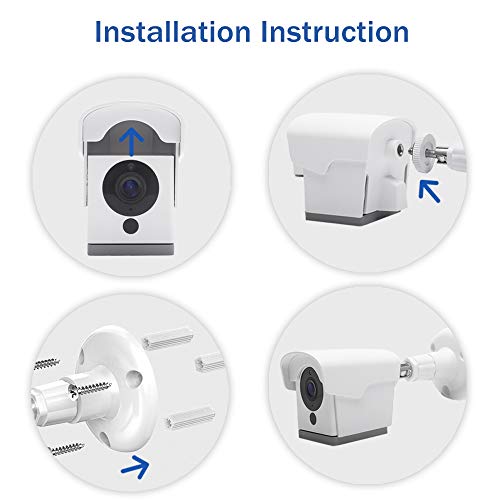 Installation Instruction