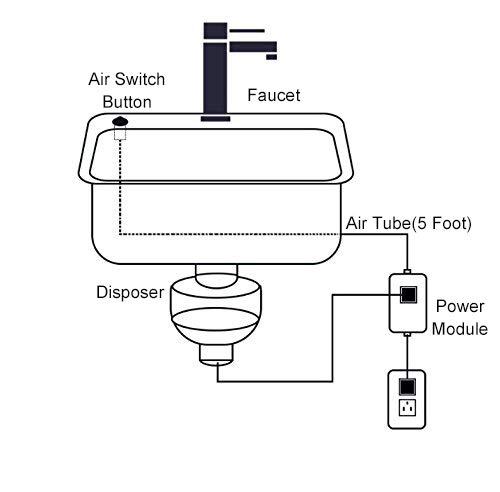 Air Switch Button

Faucet

Air Tube(5 Foot)

Disposer

Power Module