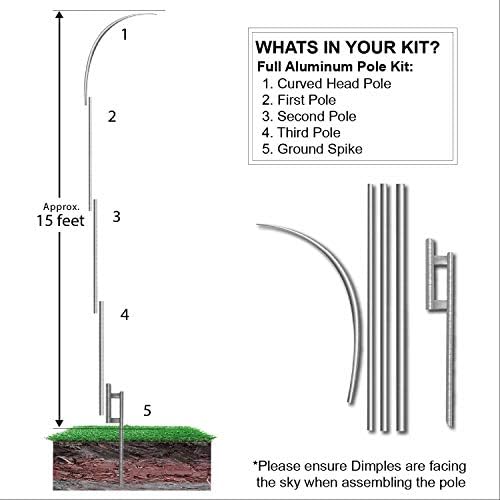 1

2

Approx.
15 feet

3

4

5

WHATS IN YOUR KIT?
Full Aluminum Pole Kit:
1. Curved Head Pole
2. First Pole
3. Second Pole
4. Third Pole
5. Ground Spike

*Please ensure Dimples are facing the sky when assembling the pole