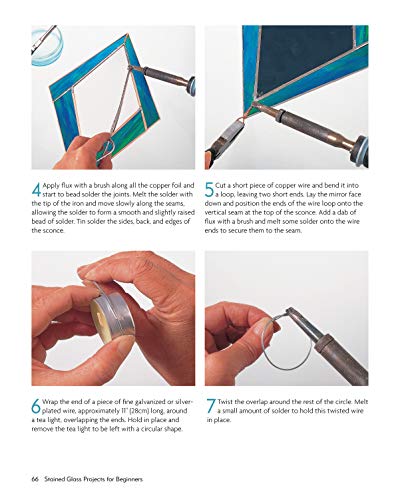 4 Apply flux with a brush along all the copper foil and start to bead solder the joints. Melt the solder with the tip of the iron and move slowly along the seams, allowing the solder to form a smooth and slightly raised bead of solder. Tin solder the sides, back, and edges of the sconce.

5 Cut a short piece of copper wire and bend it into a loop, leaving two short ends. Lay the mirror face down and position the ends of the wire loop onto the vertical seam at the top of the sconce. Add a dab of flux with a brush and melt some solder onto the wire ends to secure them to the seam.

6 Wrap the end of a piece of fine galvanized or silver-plated wire, approximately 11" (28cm) long, around a tea light, overlapping the ends. Hold in place and remove the tea light to be left with a circular shape.

7 Twist the overlap around the rest of the circle. Melt a small amount of solder to hold this twisted wire in place.

66 Stained Glass Projects for Beginners