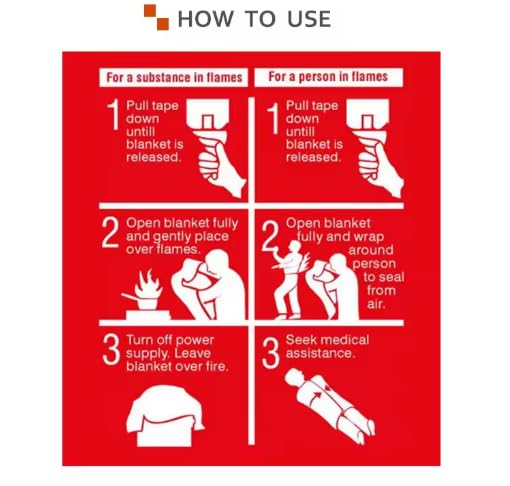 HOW TO USE

For a substance in flames

1 Pull tape down untill blanket is released.

2 Open blanket fully and gently place over flames.

3 Turn off power supply. Leave blanket over fire.

For a person in flames

1 Pull tape down untill blanket is released.

2 Open blanket fully and wrap around person to seal from air.

3 Seek medical assistance.