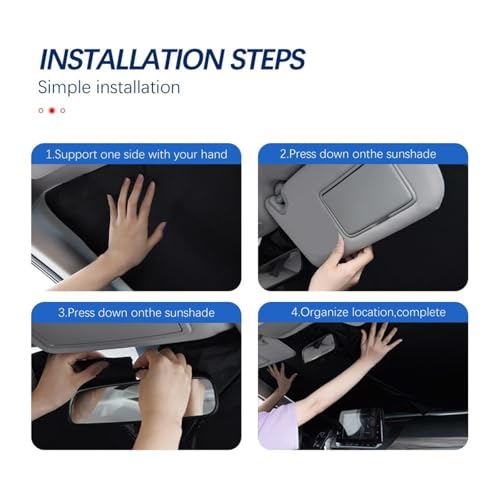 INSTALLATION STEPS
Simple installation

1.Support one side with your hand

2.Press down onthe sunshade

3.Press down onthe sunshade

4.Organize location,complete