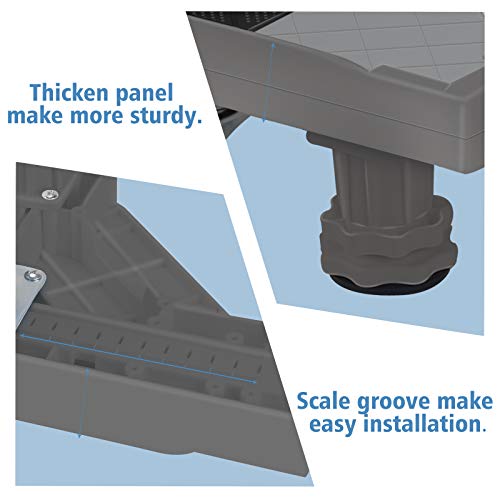 Thicken panel make more sturdy.

Scale groove make easy installation.