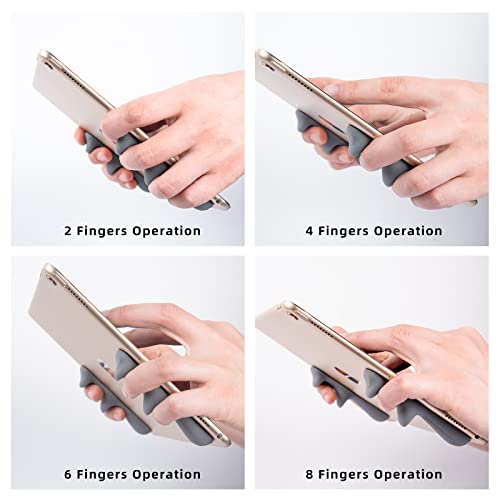 2 Fingers Operation

4 Fingers Operation

6 Fingers Operation

8 Fingers Operation