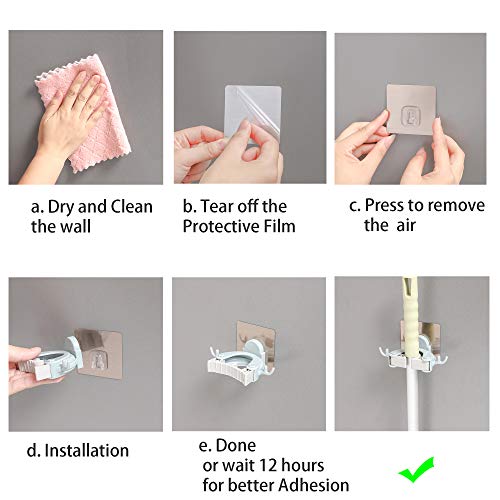 a. Dry and Clean the wall

b. Tear off the Protective Film

c. Press to remove the air

d. Installation

e. Done or wait 12 hours for better Adhesion