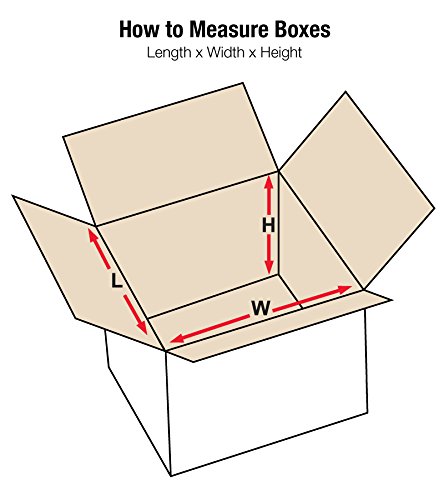 How to Measure Boxes
Length x Width x Height

H

L

W