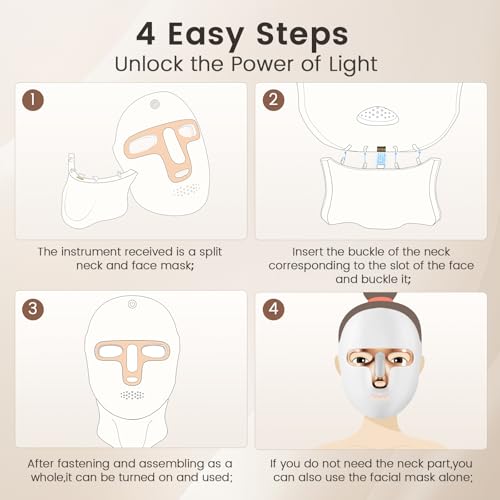 4 Easy Steps
Unlock the Power of Light

1

The instrument received is a split neck and face mask;

2

Insert the buckle of the neck corresponding to the slot of the face and buckle it;

3

After fastening and assembling as a whole,it can be turned on and used;

4

If you do not need the neck part,you can also use the facial mask alone;