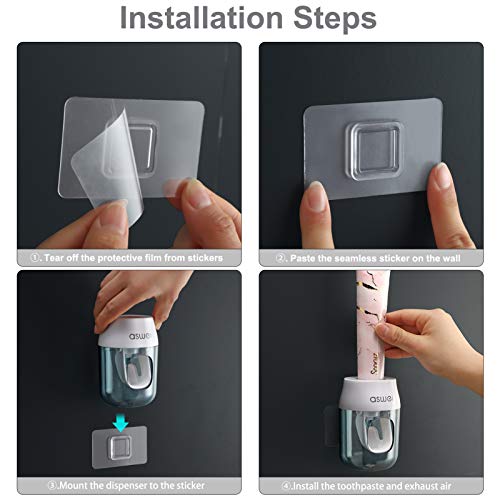 Installation Steps

①. Tear off the protective film from stickers

②. Paste the seamless sticker on the wall

aswei

③.Mount the dispenser to the sticker

aswei

④.Install the toothpaste and exhaust air