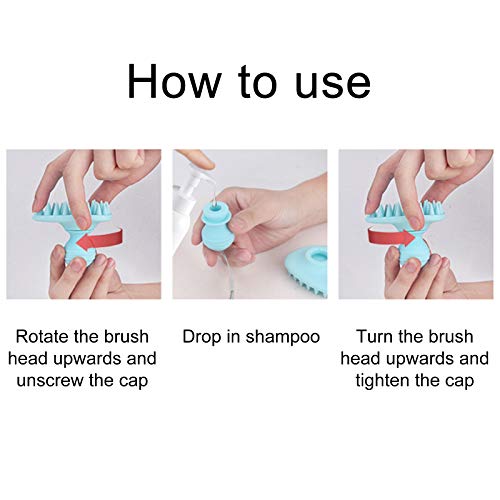 How to use

Rotate the brush head upwards and unscrew the cap

Drop in shampoo

Turn the brush head upwards and tighten the cap