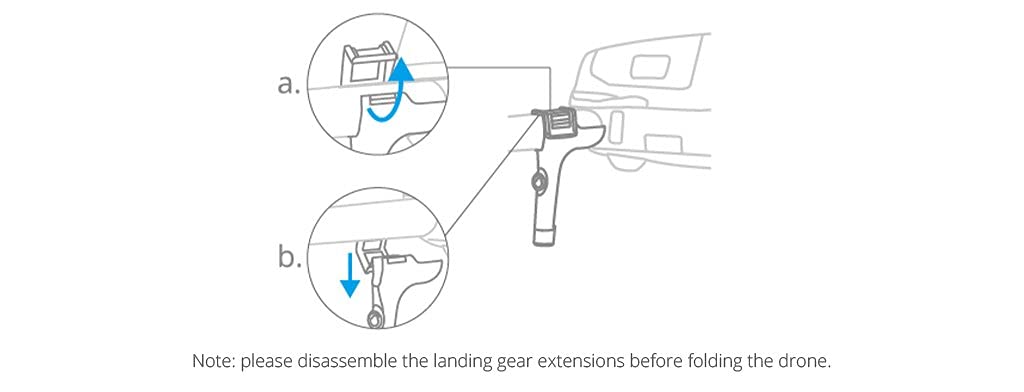 a.

b.

Note: please disassemble the landing gear extensions before folding the drone.