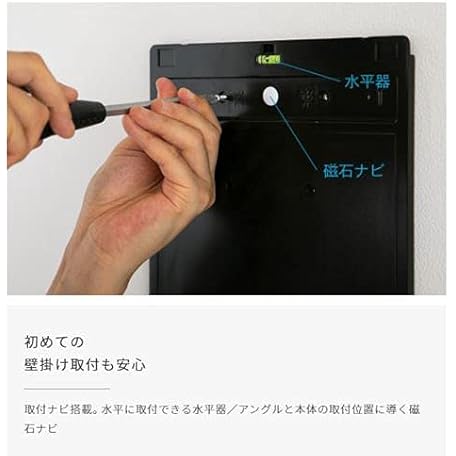 水平器

磁石ナビ

初めての
壁掛け取付も安心

取付ナビ搭載。水平に取付できる水平器／アングルと本体の取付位置に導く磁石ナビ