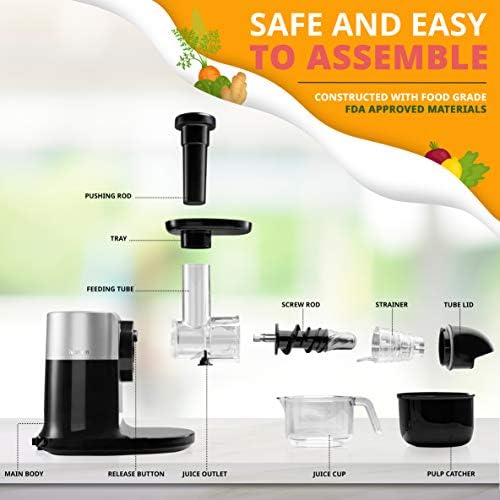 SAFE AND EASY
TO ASSEMBLE

CONSTRUCTED WITH FOOD GRADE
FDA APPROVED MATERIALS

PUSHING ROD

TRAY

FEEDING TUBE

SCREW ROD

STRAINER

TUBE LID

MAIN BODY

RELEASE BUTTON

JUICE OUTLET

JUICE CUP

PULP CATCHER