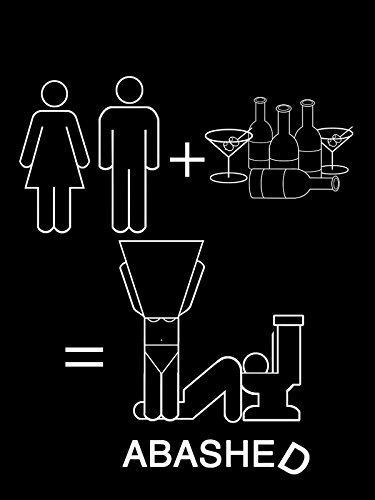 +
=
ABASHED