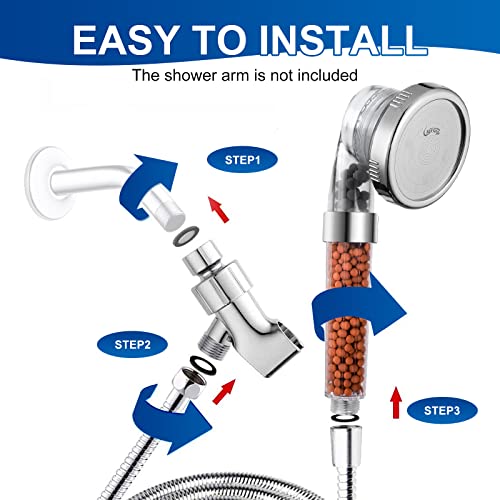 EASY TO INSTALL
The shower arm is not included

STEP1

STEP2

STEP3