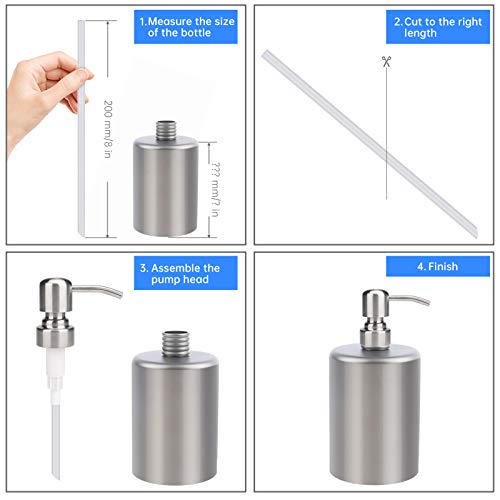 1.Measure the size of the bottle

200 mm/8 in

??? mm/? in

2.Cut to the right length

3. Assemble the pump head

4. Finish