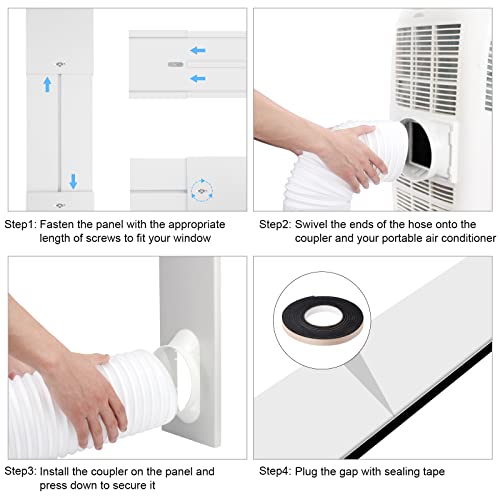 Step1: Fasten the panel with the appropriate length of screws to fit your window

Step2: Swivel the ends of the hose onto the coupler and your portable air conditioner

Step3: Install the coupler on the panel and press down to secure it

Step4: Plug the gap with sealing tape