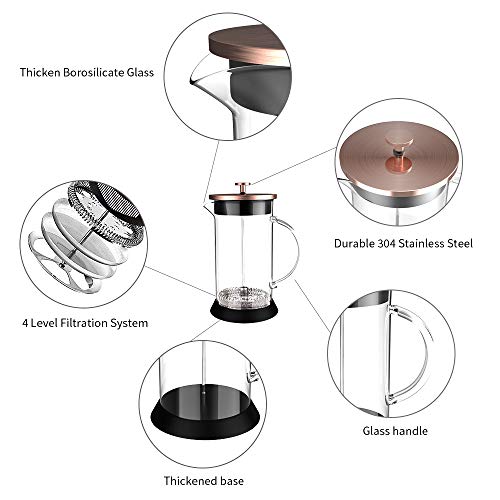 Thicken Borosilicate Glass

Durable 304 Stainless Steel

4 Level Filtration System

Glass handle

Thickened base