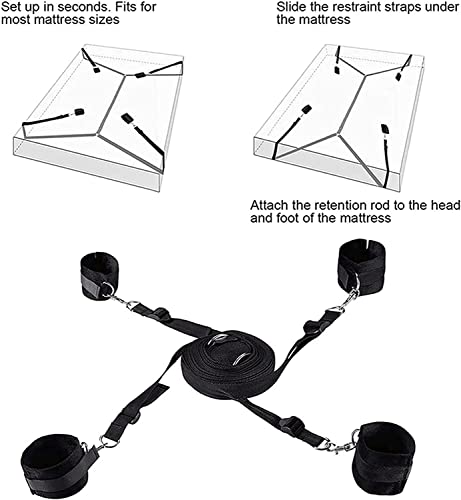 Set up in seconds. Fits for most mattress sizes

Slide the restraint straps under the mattress

Attach the retention rod to the head and foot of the mattress