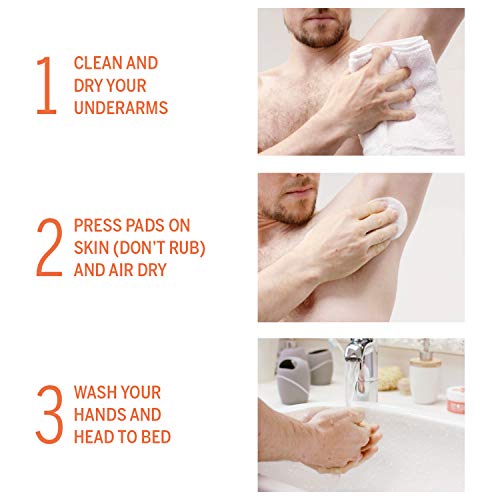 1 CLEAN AND DRY YOUR UNDERARMS

2 PRESS PADS ON SKIN (DON'T RUB) AND AIR DRY

3 WASH YOUR HANDS AND HEAD TO BED