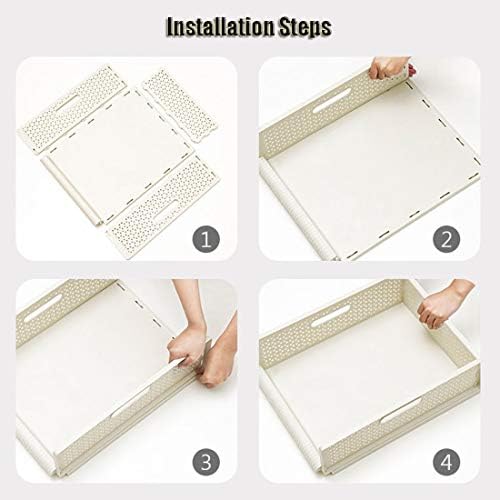 Installation Steps

1

2

3

4