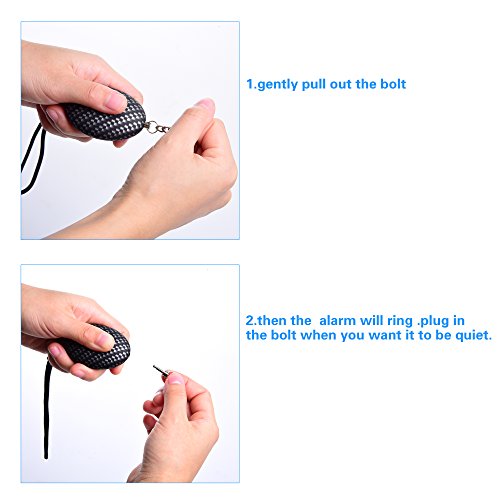 1.gently pull out the bolt

2.then the alarm will ring .plug in the bolt when you want it to be quiet.