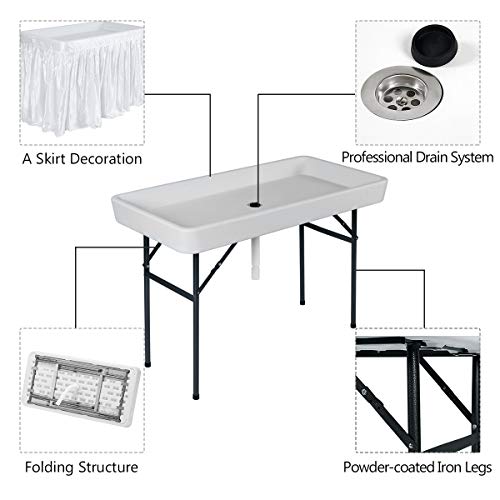 A Skirt Decoration

Professional Drain System

Folding Structure

Powder-coated Iron Legs