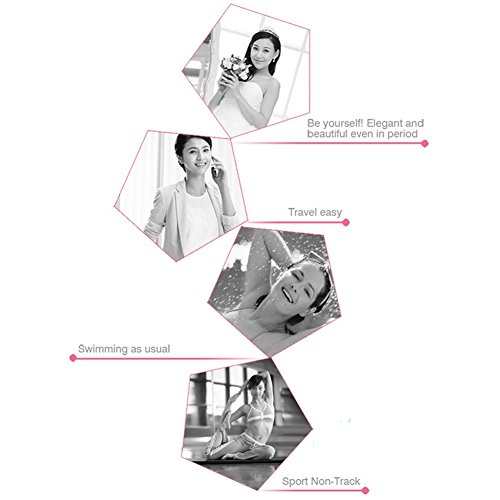 Be yourself! Elegant and beautiful even in period

Travel easy

Swimming as usual

Sport Non-Track