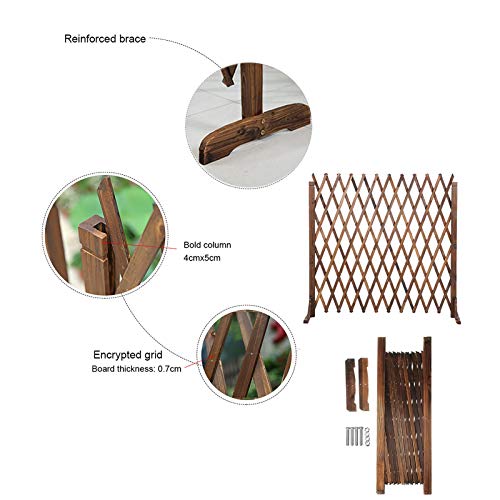 Reinforced brace

Bold column
4cmx5cm

Encrypted grid
Board thickness: 0.7cm