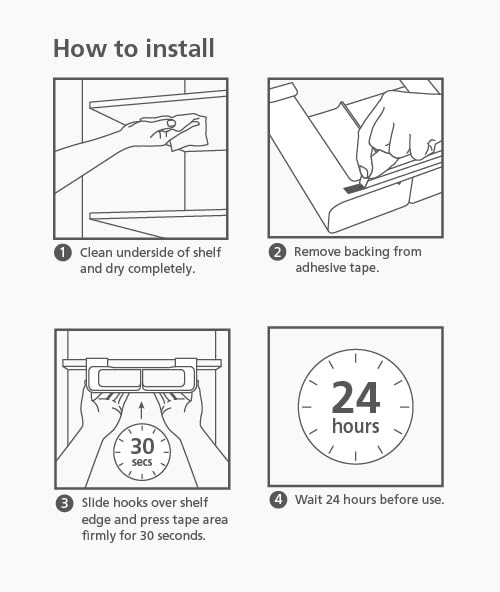 How to install

1 Clean underside of shelf and dry completely.

2 Remove backing from adhesive tape.

30 secs

3 Slide hooks over shelf edge and press tape area firmly for 30 seconds.

24 hours

4 Wait 24 hours before use.