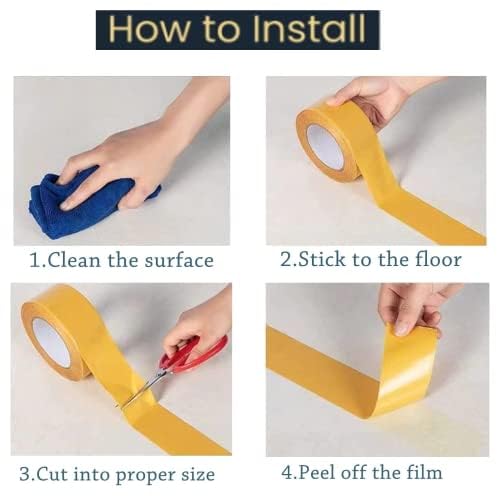 How to Install

1.Clean the surface

2.Stick to the floor

3.Cut into proper size

4.Peel off the film