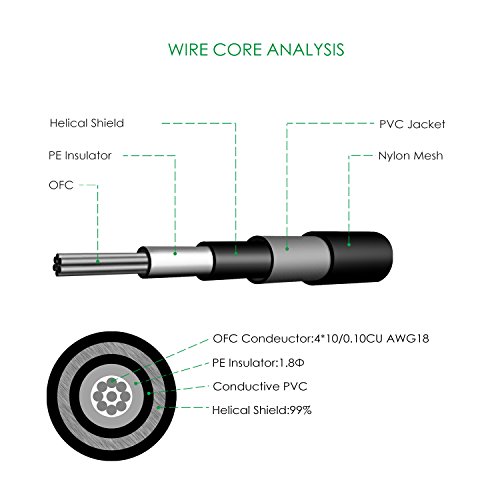 WIRE CORE ANALYSIS

Helical Shield

PE Insulator

OFC

PVC Jacket

Nylon Mesh

OFC Condeuctor:4*10/0.10CU AWG18

PE Insulator:1.8Φ

Conductive PVC

Helical Shield:99%